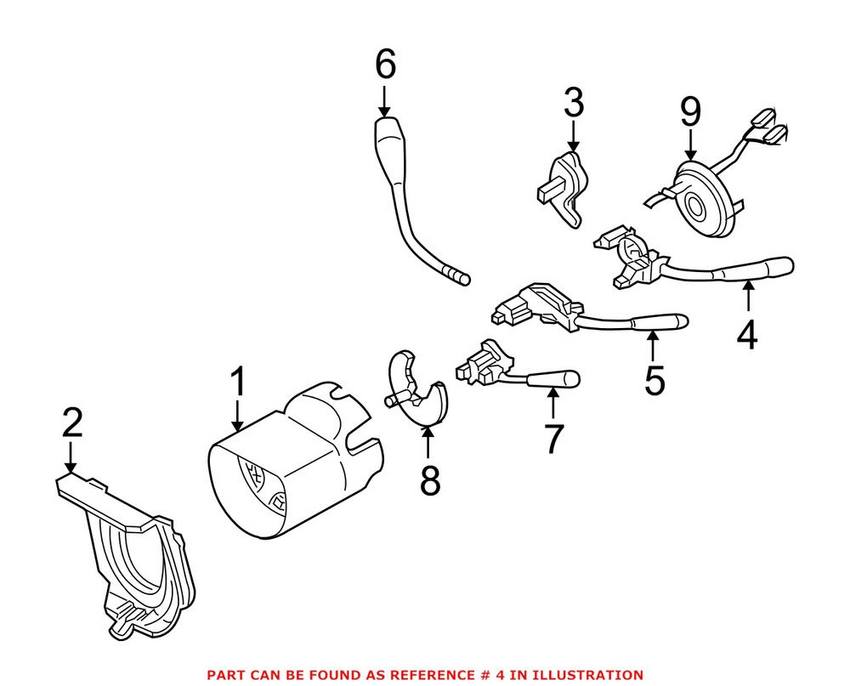 6
3
9
4
5
1
7
2
8
PART CAN BE FOUND AS REFERENCE # 4 IN ILLUSTRATION